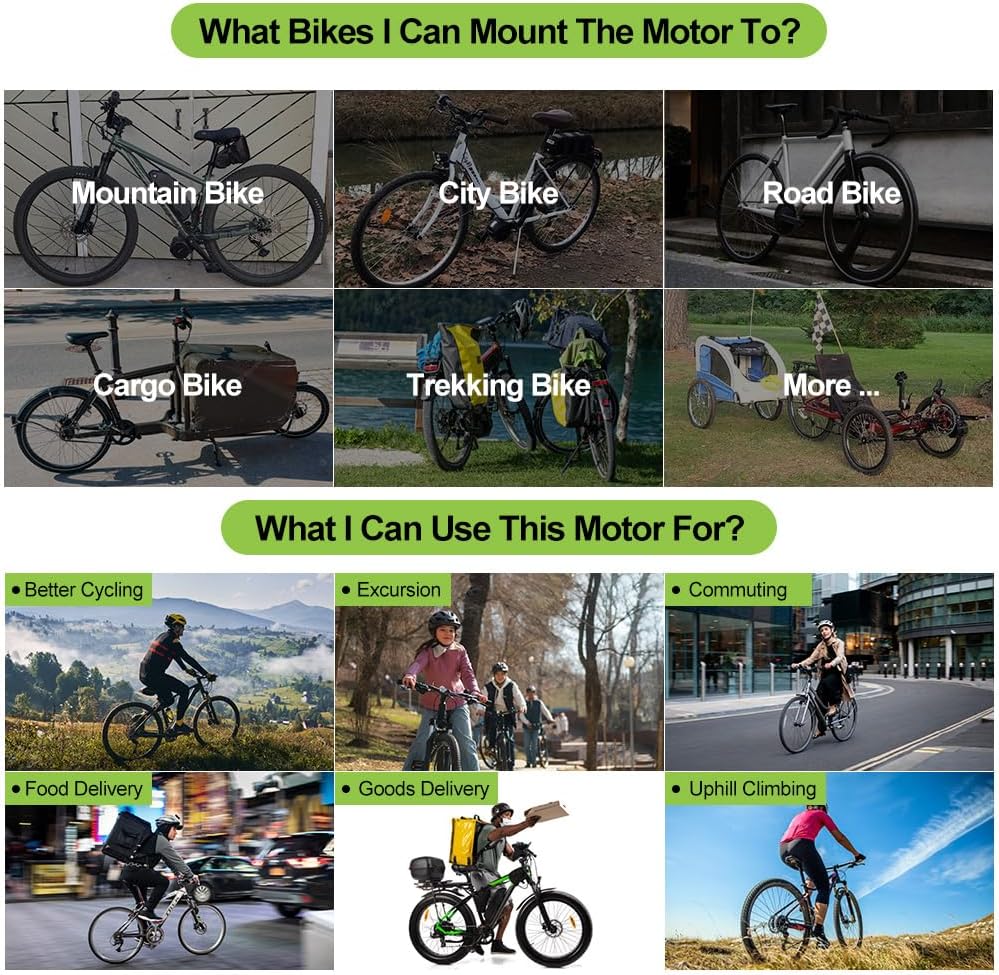 What Bikes I Can Mount The Motor To?

Mountain Bike

City Bike

Road Bike

Cargo Bike

Trekking Bike

More ...

What I Can Use This Motor For?

• Better Cycling

• Excursion

• Commuting

• Food Delivery

• Goods Delivery

• Uphill Climbing