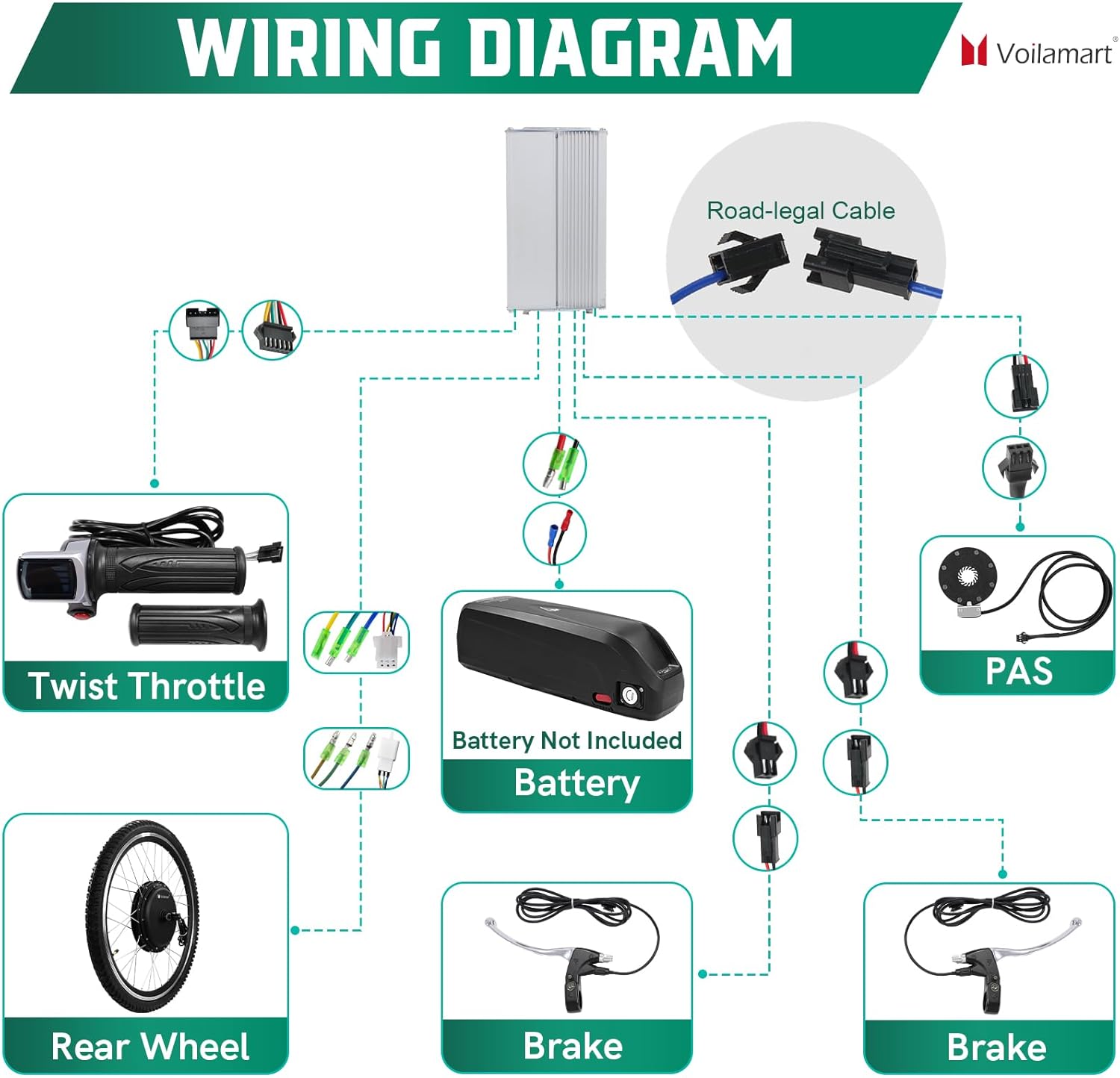 WIRING DIAGRAM

Voilamart®

Road-legal Cable

Twist Throttle

Battery Not Included

Battery

PAS

Rear Wheel

Brake

Brake