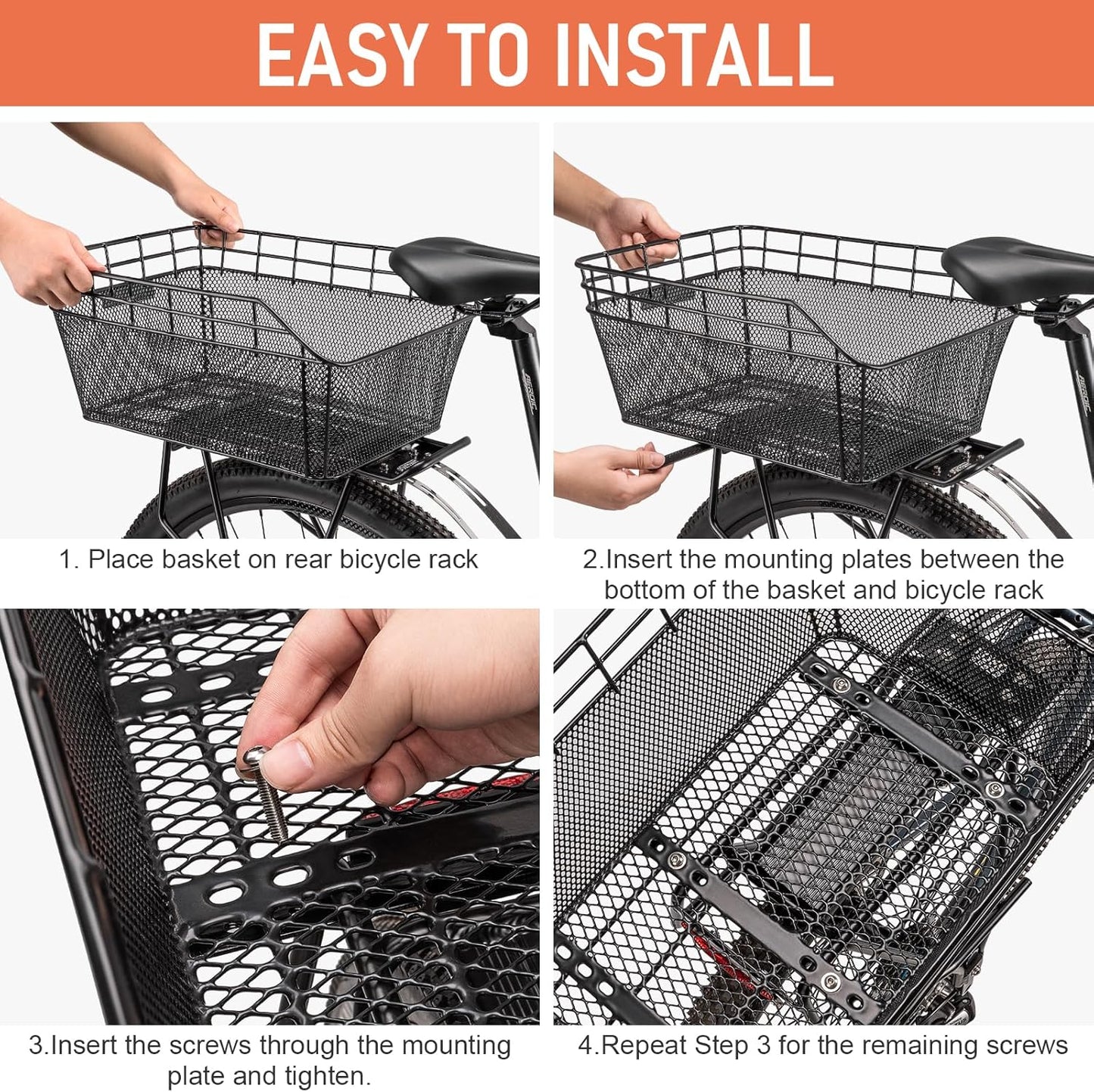 EASY TO INSTALL

1. Place basket on rear bicycle rack

2.Insert the mounting plates between the bottom of the basket and bicycle rack

3.Insert the screws through the mounting plate and tighten.

4.Repeat Step 3 for the remaining screws