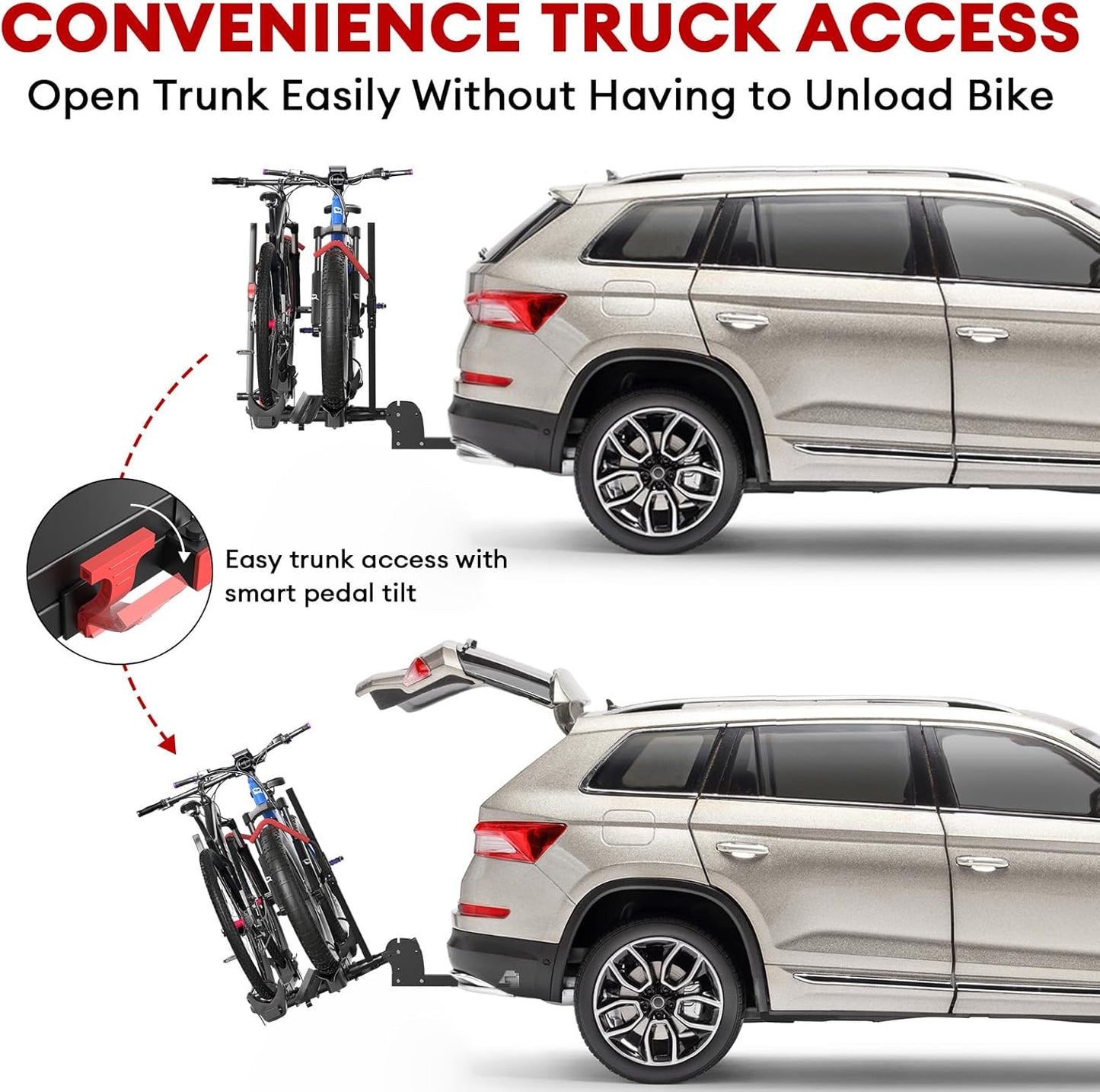 CONVENIENCE TRUCK ACCESS
Open Trunk Easily Without Having to Unload Bike

Easy trunk access with smart pedal tilt