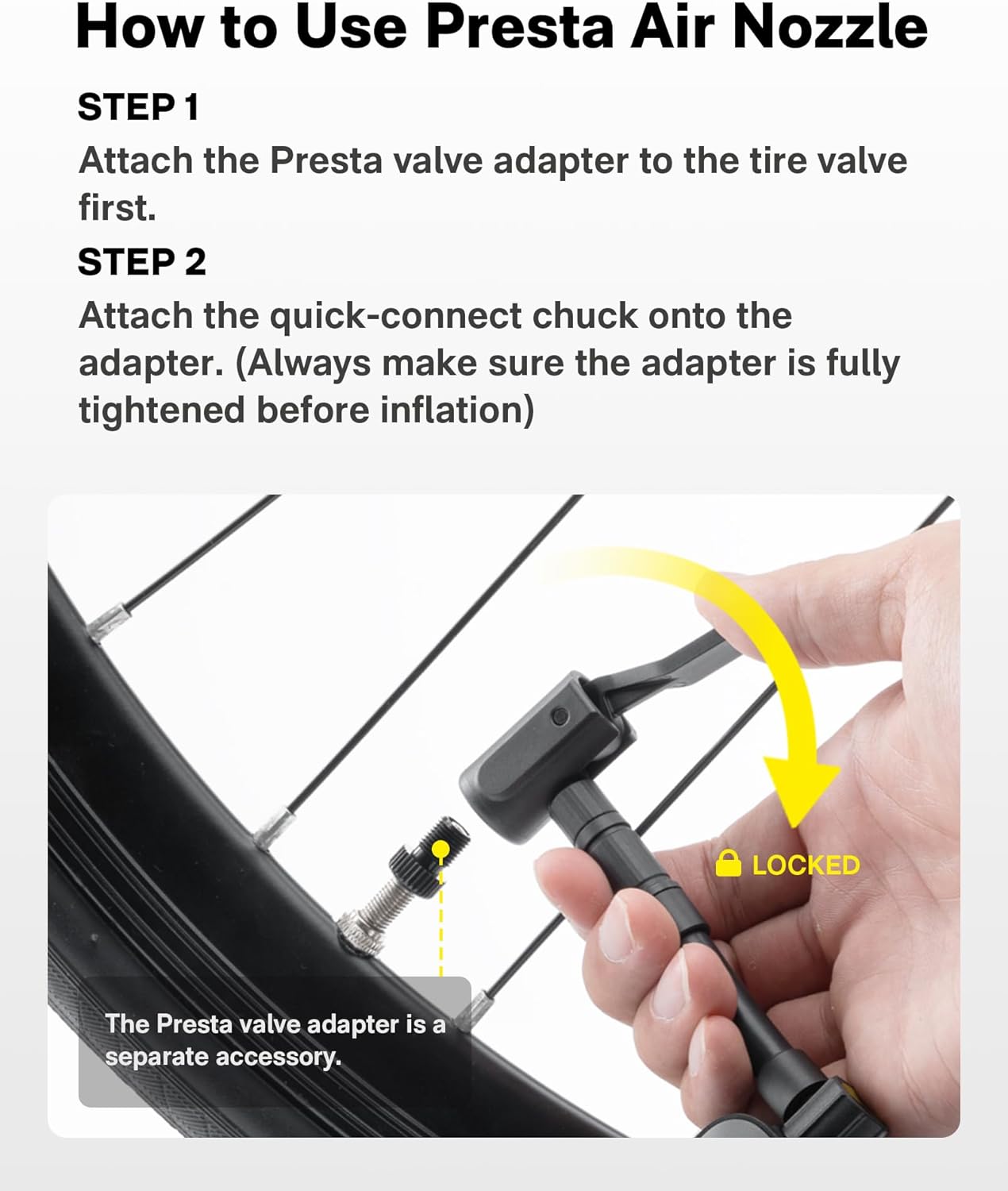 How to Use Presta Air Nozzle

STEP 1
Attach the Presta valve adapter to the tire valve first.

STEP 2
Attach the quick-connect chuck onto the adapter. (Always make sure the adapter is fully tightened before inflation)

LOCKED

The Presta valve adapter is a separate accessory.